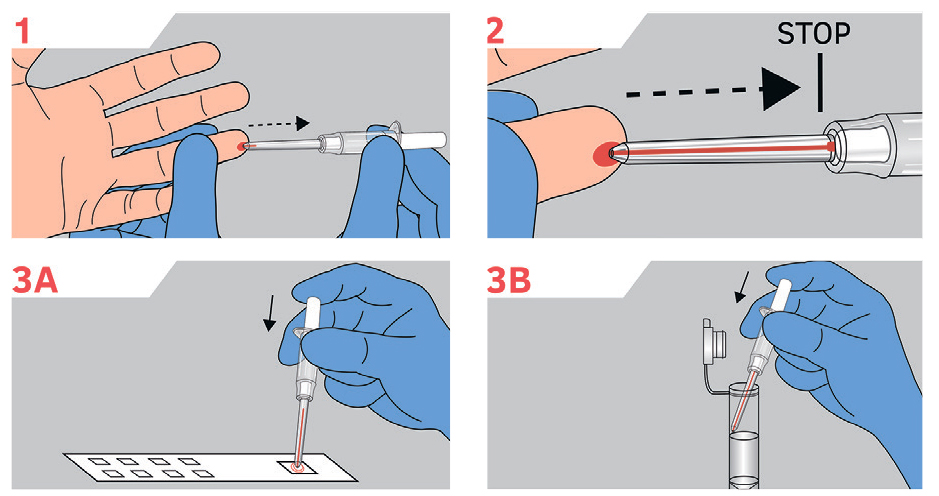 1

2

STOP

3A

3B